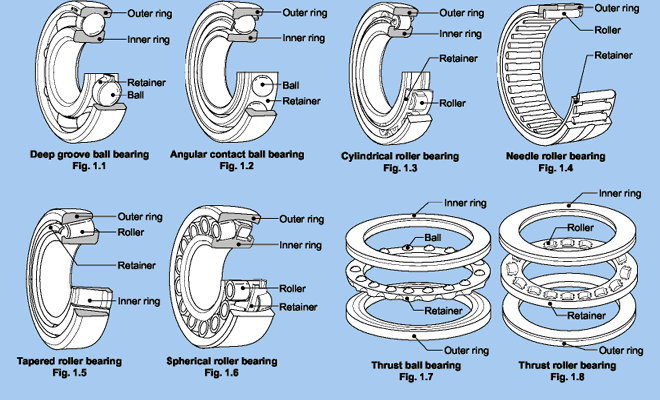 Outer ring
Inner ring
Retainer
Ball
Deep groove ball bearing
Fig. 1.1

Outer ring
Inner ring
Ball
Retainer
Angular contact ball bearing
Fig. 1.2

Outer ring
Inner ring
Retainer
Roller
Cylindrical roller bearing
Fig. 1.3

Outer ring
Roller
Retainer
Needle roller bearing
Fig. 1.4

Outer ring
Roller
Retainer
Inner ring
Tapered roller bearing
Fig. 1.5

Outer ring
Inner ring
Roller
Retainer
Spherical roller bearing
Fig. 1.6

Inner ring
Ball
Retainer
Outer ring
Thrust ball bearing
Fig. 1.7

Inner ring
Roller
Retainer
Outer ring
Thrust roller bearing
Fig. 1.8